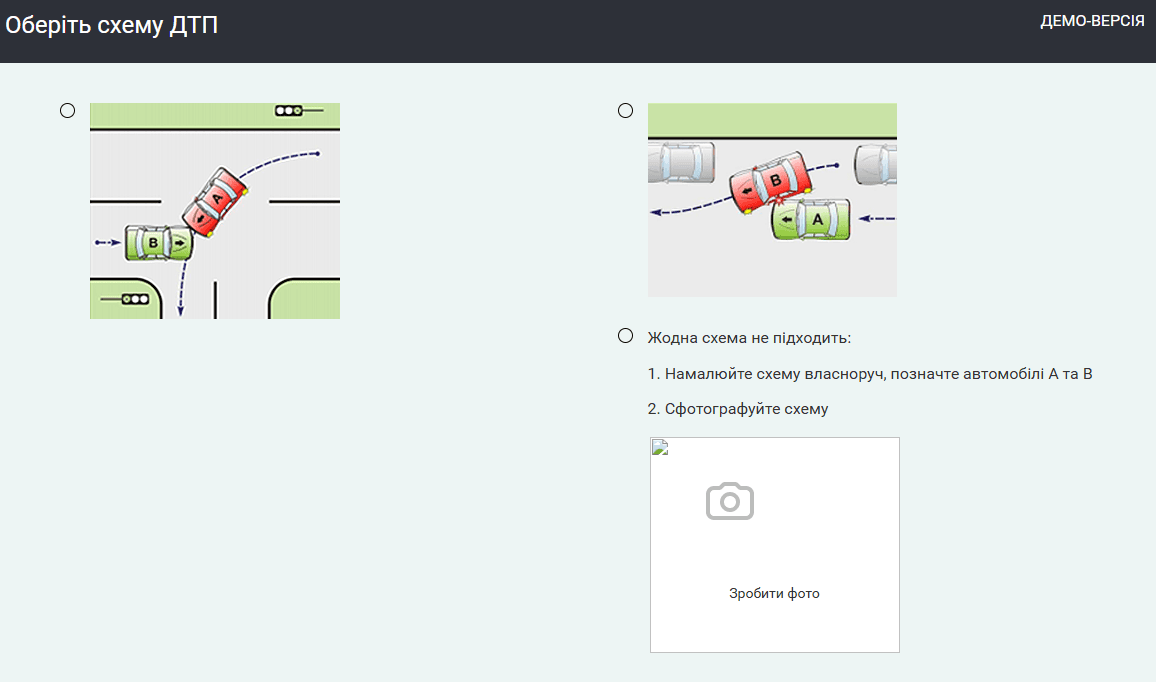 Оберіть схему ДТП

ДЕМО-ВЕРСІЯ

A
B

B
A

Жодна схема не підходить:

1. Намалюйте схему власноруч, позначте автомобілі А та В

2. Сфотографуйте схему

Зробити фото